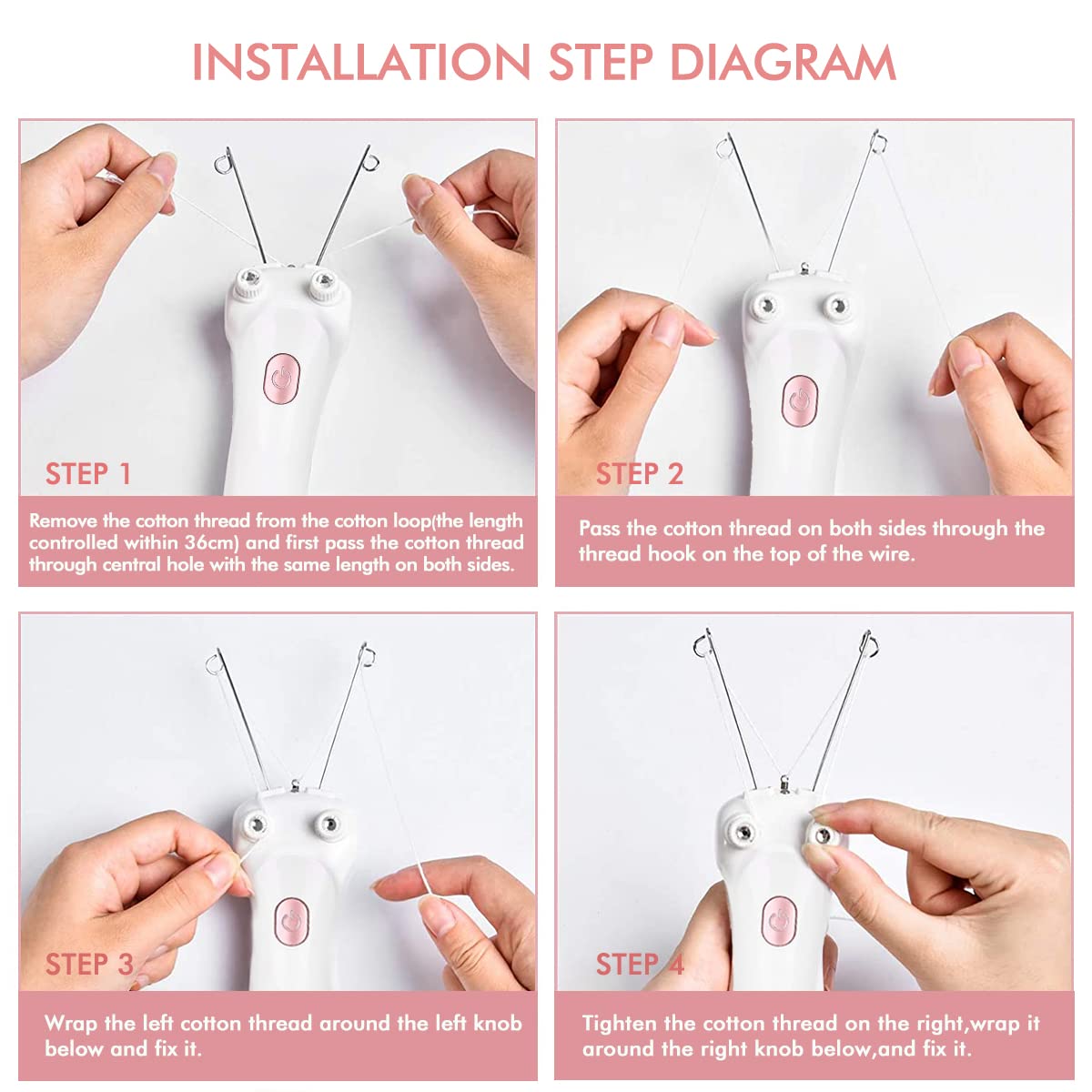 INSTALLATION STEP DIAGRAM

STEP 1

Remove the cotton thread from the cotton loop(the length controlled within 36cm) and first pass the cotton thread through central hole with the same length on both sides.

STEP 2

Pass the cotton thread on both sides through the thread hook on the top of the wire.

STEP 3

Wrap the left cotton thread around the left knob below and fix it.

STEP 4

Tighten the cotton thread on the right,wrap it around the right knob below,and fix it.