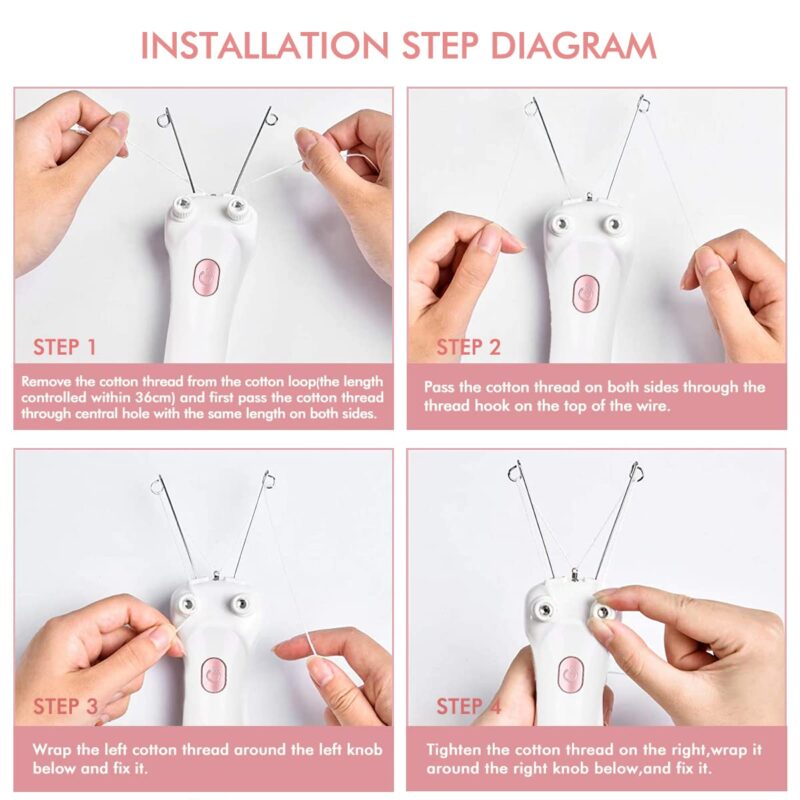 INSTALLATION STEP DIAGRAM

STEP 1

Remove the cotton thread from the cotton loop(the length controlled within 36cm) and first pass the cotton thread through central hole with the same length on both sides.

STEP 2

Pass the cotton thread on both sides through the thread hook on the top of the wire.

STEP 3

Wrap the left cotton thread around the left knob below and fix it.

STEP 4

Tighten the cotton thread on the right,wrap it around the right knob below,and fix it.